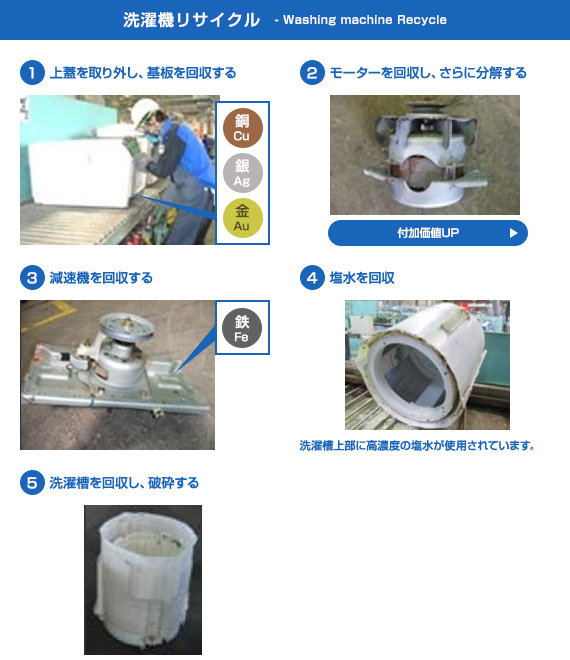 洗濯機リサイクル - Washing machine Recycle

1 上蓋を取り外し、基板を回収する

銅 Cu
銀 Ag
金 Au

2 モーターを回収し、さらに分解する

付加価値UP

3 減速機を回収する

鉄 Fe

4 塩水を回収

洗濯槽上部に高濃度の塩水が使用されています。

5 洗濯槽を回収し、破砕する